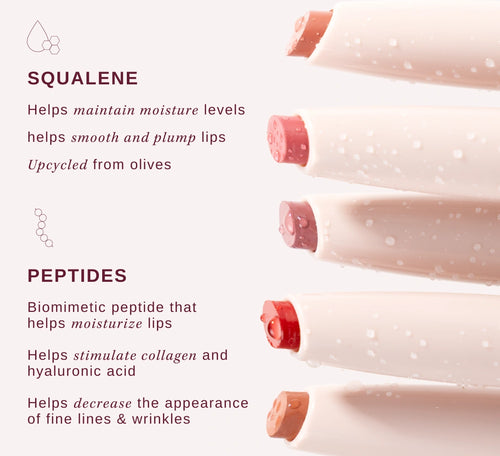 SQUALENE

Helps maintain moisture levels

helps smooth and plump lips

Upcycled from olives

PEPTIDES

Biomimetic peptide that helps moisturize lips

Helps stimulate collagen and hyaluronic acid

Helps decrease the appearance of fine lines & wrinkles