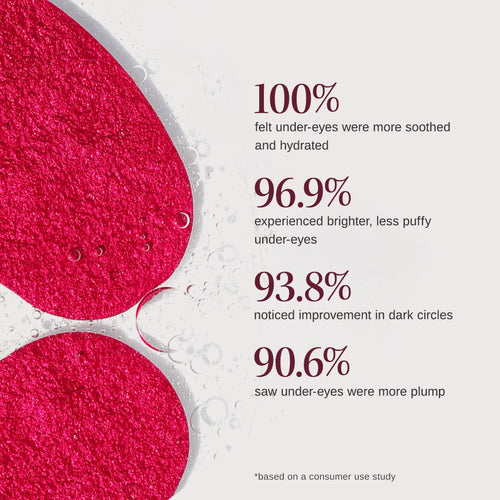 100%
felt under-eyes were more soothed and hydrated

96.9%
experienced brighter, less puffy under-eyes

93.8%
noticed improvement in dark circles

90.6%
saw under-eyes were more plump

*based on a consumer use study